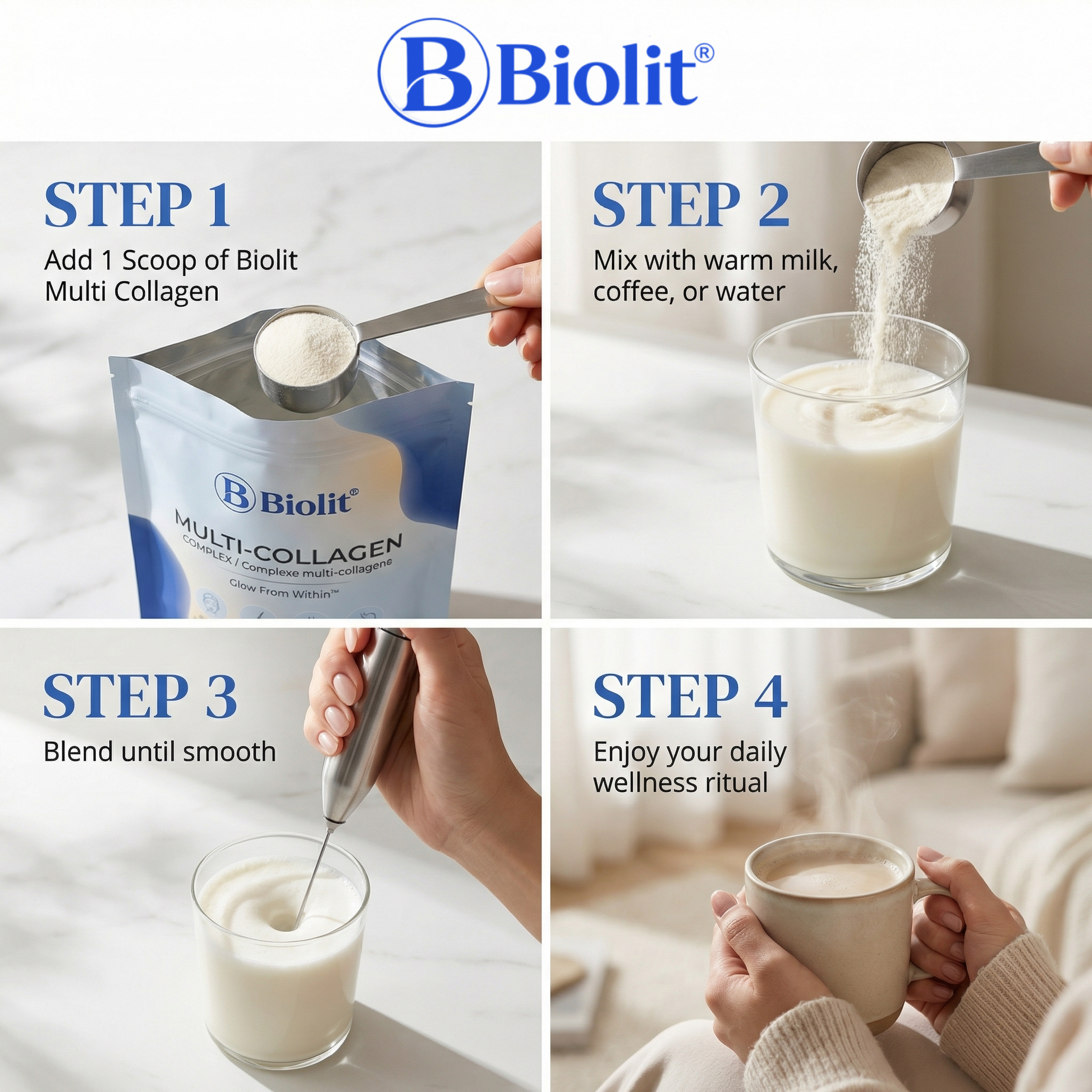 B Biolit®

STEP 1
Add 1 Scoop of Biolit Multi Collagen

B Biolit®
MULTI-COLLAGEN
COMPLEX / Complexe multi-collagène
Glow From Within™

STEP 2
Mix with warm milk, coffee, or water

STEP 3
Blend until smooth

STEP 4
Enjoy your daily wellness ritual